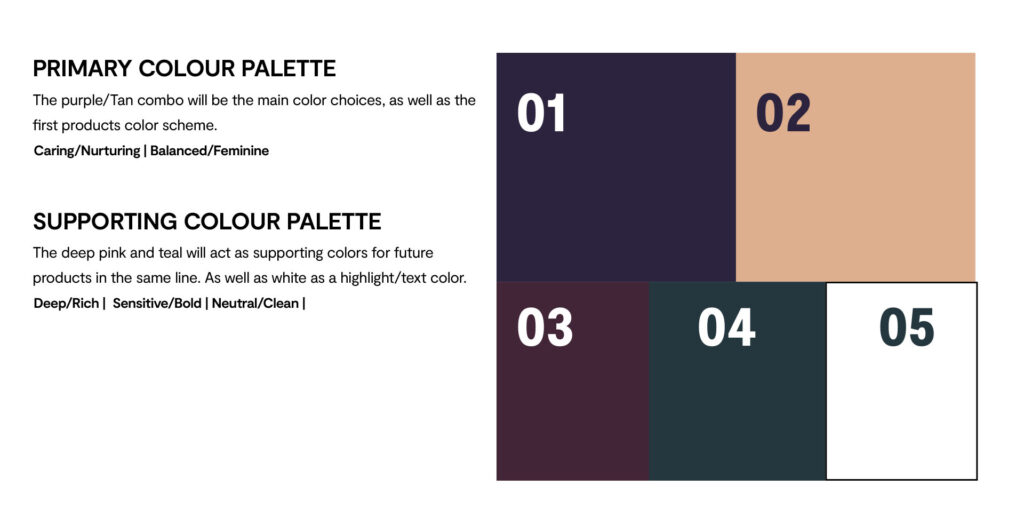 PRIMARY COLOUR PALETTE

The purple/Tan combo will be the main color choices, as well as the first products color scheme.

Caring/Nurturing | Balanced/Feminine

SUPPORTING COLOUR PALETTE

The deep pink and teal will act as supporting colors for future products in the same line. As well as white as a highlight/text color.

Deep/Rich | Sensitive/Bold | Neutral/Clean |

01

02

03

04

05